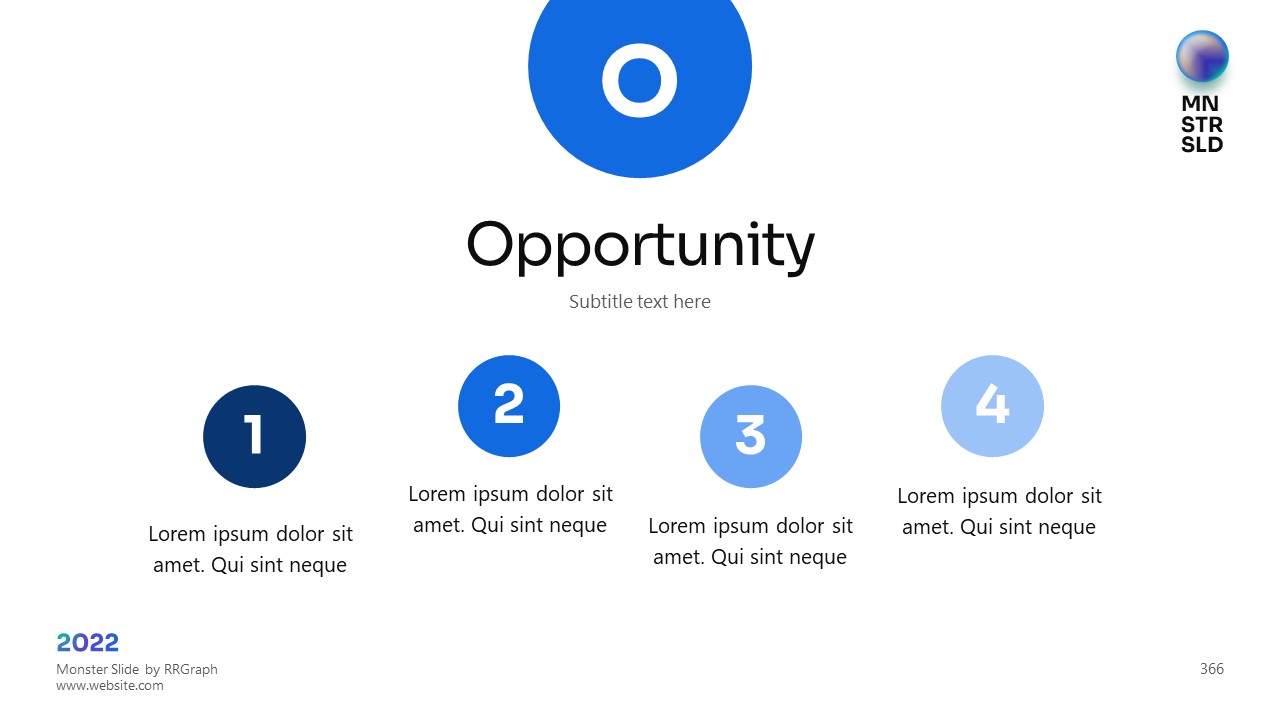 O

MN
STR
SLD

Opportunity

Subtitle text here

1

Lorem ipsum dolor sit amet. Qui sint neque

2

Lorem ipsum dolor sit amet. Qui sint neque

3

Lorem ipsum dolor sit amet. Qui sint neque

4

Lorem ipsum dolor sit amet. Qui sint neque

2022

Monster Slide by RRGraph
www.website.com

366